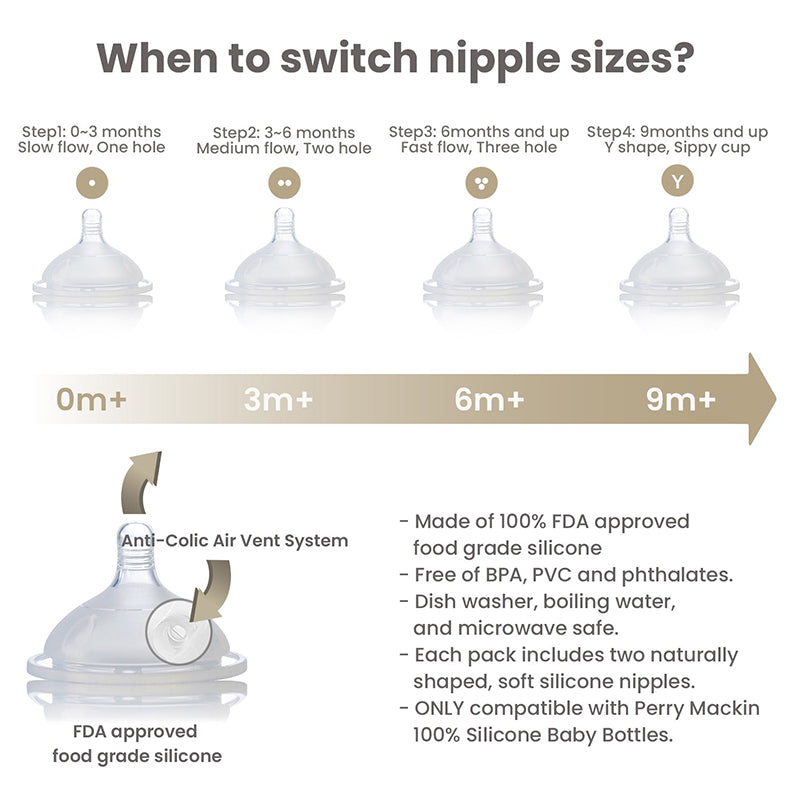 When to switch nipple sizes?

Step1: 0~3 months
Slow flow, One hole

Step2: 3~6 months
Medium flow, Two hole

Step3: 6months and up
Fast flow, Three hole

Step4: 9months and up
Y shape, Sippy cup

Y

0m+ 3m+ 6m+ 9m+

Anti-Colic Air Vent System

FDA approved
food grade silicone

- Made of 100% FDA approved food grade silicone
- Free of BPA, PVC and phthalates.
- Dish washer, boiling water, and microwave safe.
- Each pack includes two naturally shaped, soft silicone nipples.
- ONLY compatible with Perry Mackin 100% Silicone Baby Bottles.