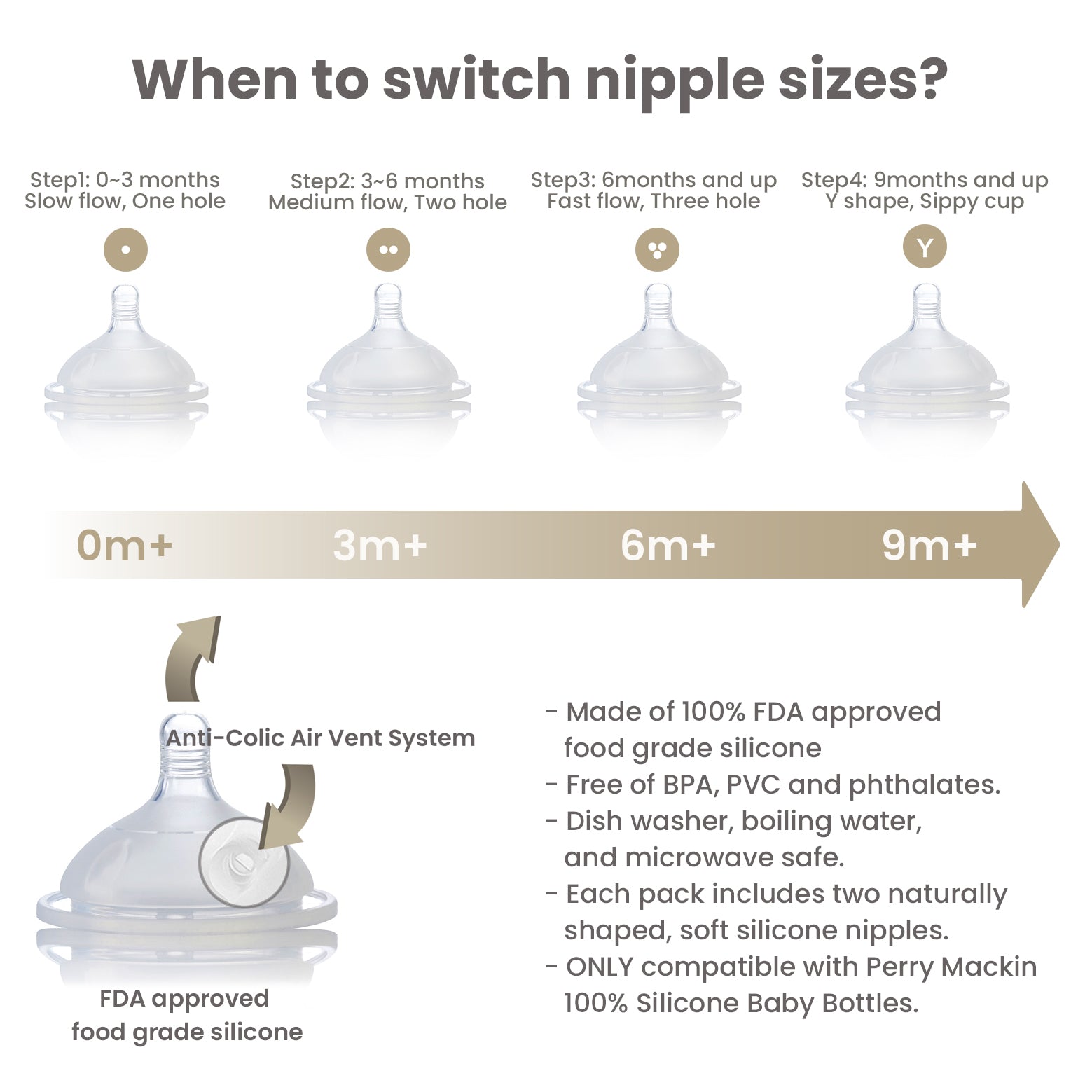 When to switch nipple sizes?

Step1: 0~3 months
Slow flow, One hole

Step2: 3~6 months
Medium flow, Two hole

Step3: 6months and up
Fast flow, Three hole

Step4: 9months and up
Y shape, Sippy cup

Y

0m+
3m+
6m+
9m+

Anti-Colic Air Vent System

FDA approved
food grade silicone

- Made of 100% FDA approved food grade silicone
- Free of BPA, PVC and phthalates.
- Dish washer, boiling water, and microwave safe.
- Each pack includes two naturally shaped, soft silicone nipples.
- ONLY compatible with Perry Mackin 100% Silicone Baby Bottles.