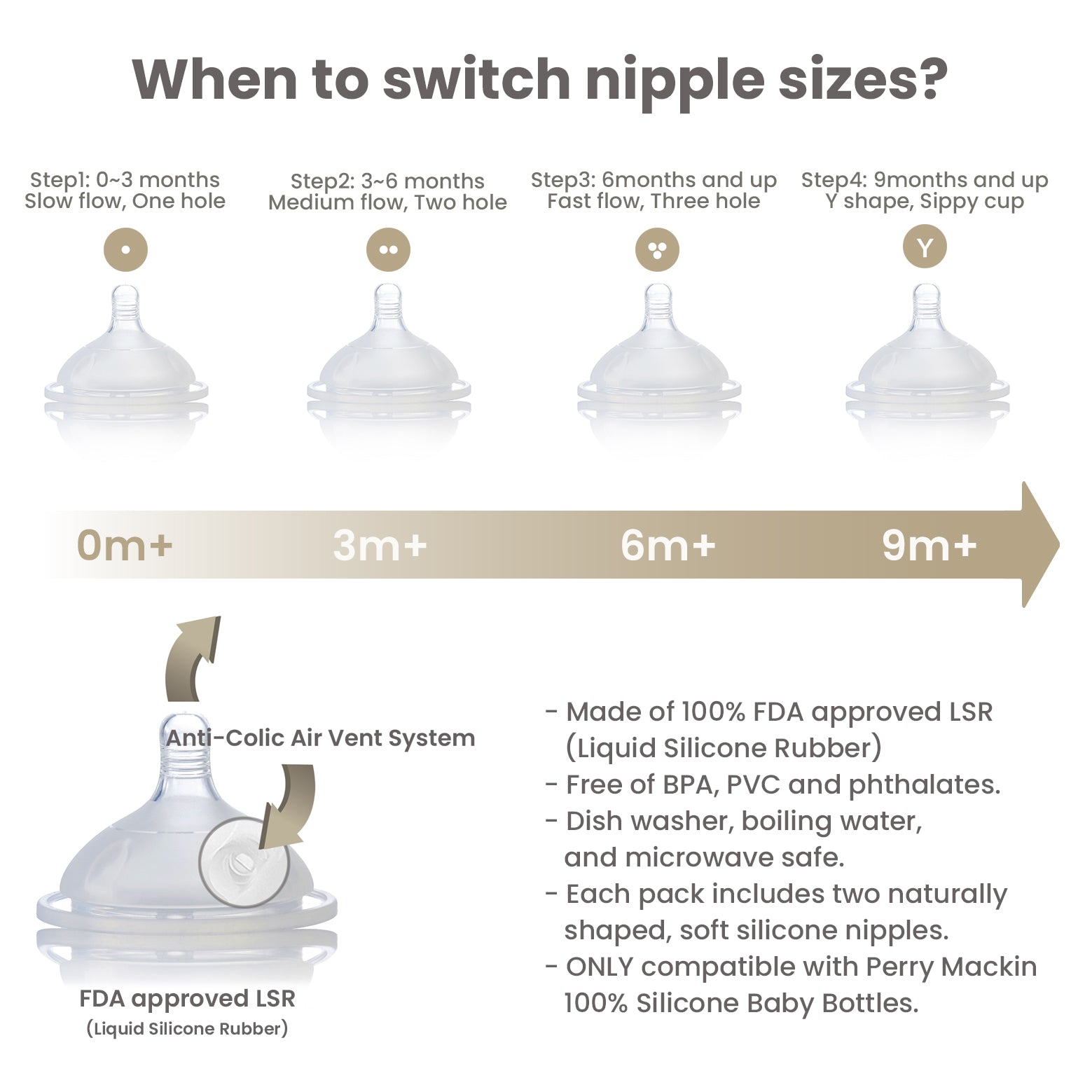 When to switch nipple sizes?

Step1: 0~3 months
Slow flow, One hole

Step2: 3~6 months
Medium flow, Two hole

Step3: 6months and up
Fast flow, Three hole

Step4: 9months and up
Y shape, Sippy cup

Y

0m+ 3m+ 6m+ 9m+

Anti-Colic Air Vent System

FDA approved LSR
(Liquid Silicone Rubber)

- Made of 100% FDA approved LSR (Liquid Silicone Rubber)
- Free of BPA, PVC and phthalates.
- Dish washer, boiling water, and microwave safe.
- Each pack includes two naturally shaped, soft silicone nipples.
- ONLY compatible with Perry Mackin 100% Silicone Baby Bottles.