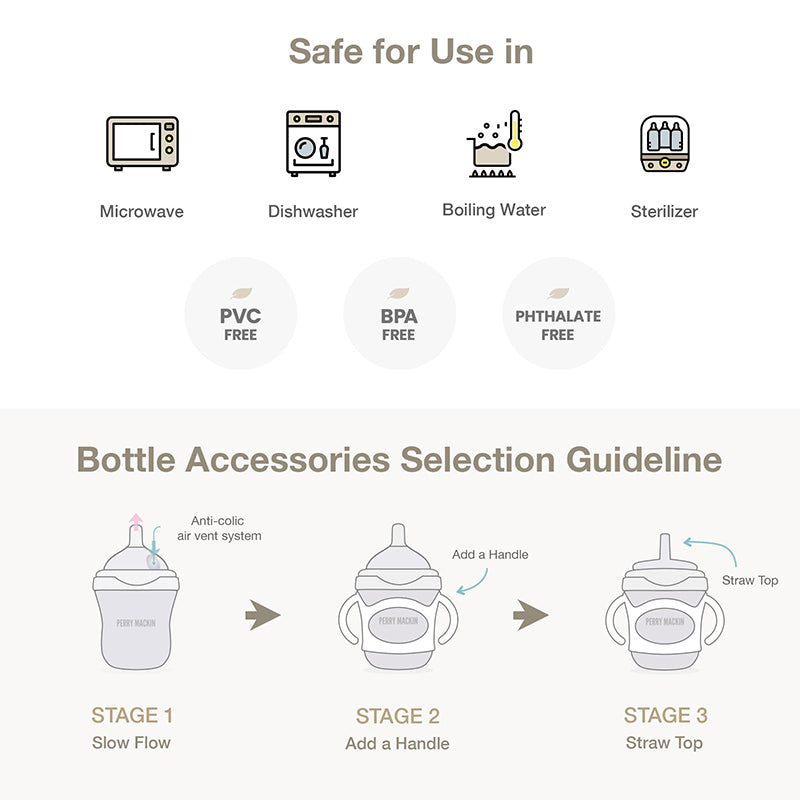 Safe for Use in

Microwave

Dishwasher

Boiling Water

Sterilizer

PVC FREE

BPA FREE

PHTHALATE FREE

Bottle Accessories Selection Guideline

Anti-colic air vent system

PERRY MACKIN

Add a Handle

PERRY MACKIN

Straw Top

PERRY MACKIN

STAGE 1
Slow Flow

STAGE 2
Add a Handle

STAGE 3
Straw Top